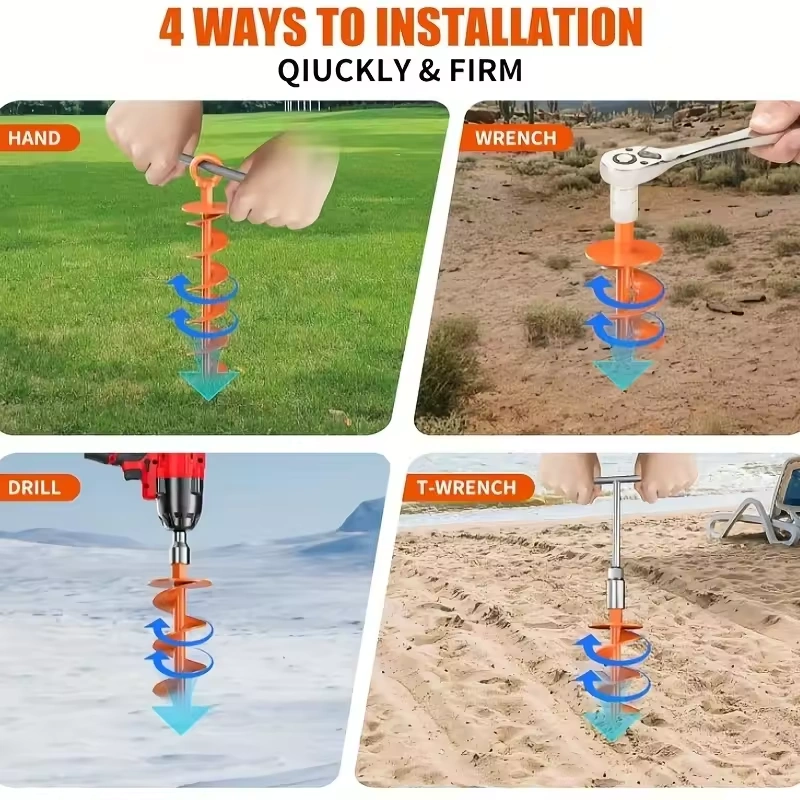 4 WAYS TO INSTALLATION
QIUCKLY & FIRM

HAND

WRENCH

DRILL

T-WRENCH